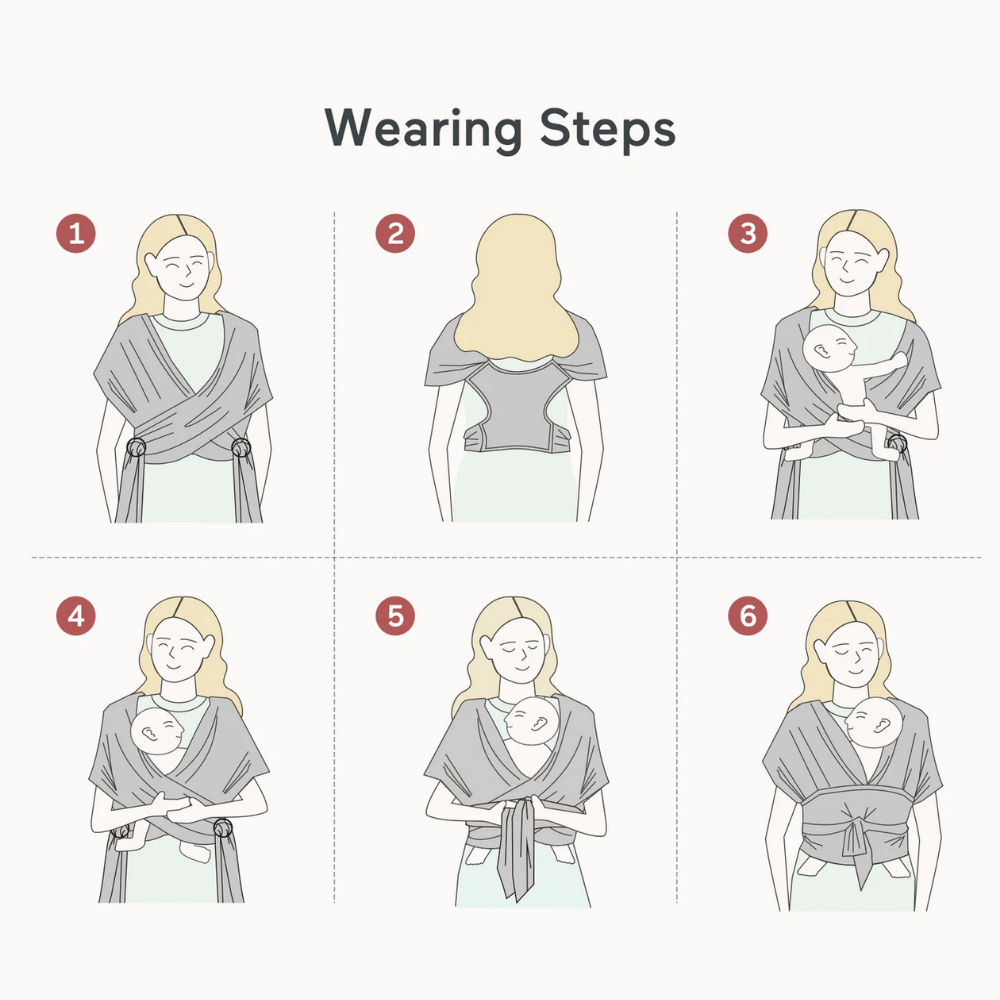 Wearing Steps

1

2

3

4

5

6